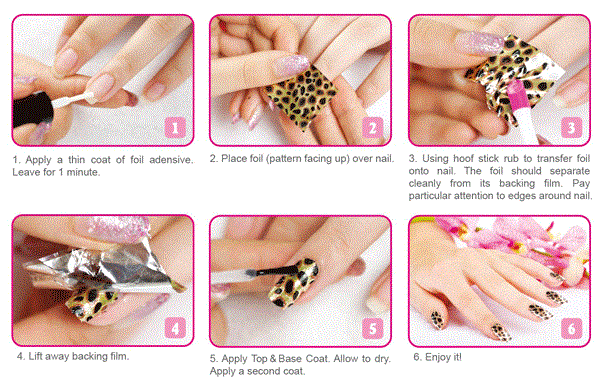 1

1. Apply a thin coat of foil adensive. Leave for 1 minute.

2

2. Place foil (pattern facing up) over nail.

3

3. Using hoof stick rub to transfer foil onto nail. The foil should separate cleanly from its backing film. Pay particular attention to edges around nail.

4

4. Lift away backing film.

5

5. Apply Top & Base Coat. Allow to dry. Apply a second coat.

6

6. Enjoy it!