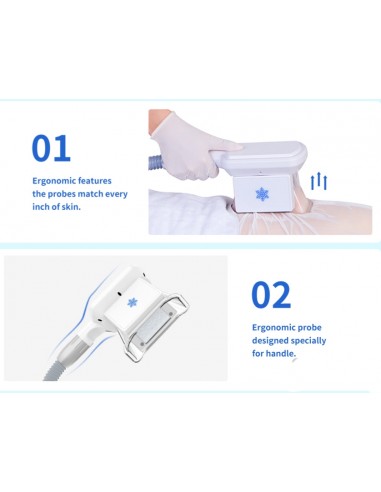 01

Ergonomic features the probes match every inch of skin.

02

Ergonomic probe designed specially for handle.