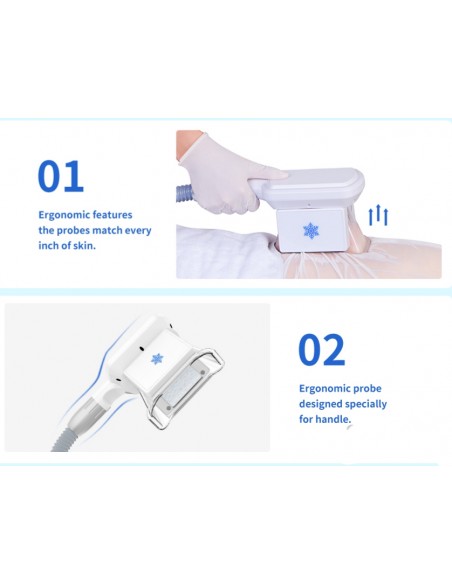 01

Ergonomic features the probes match every inch of skin.

02

Ergonomic probe designed specially for handle.