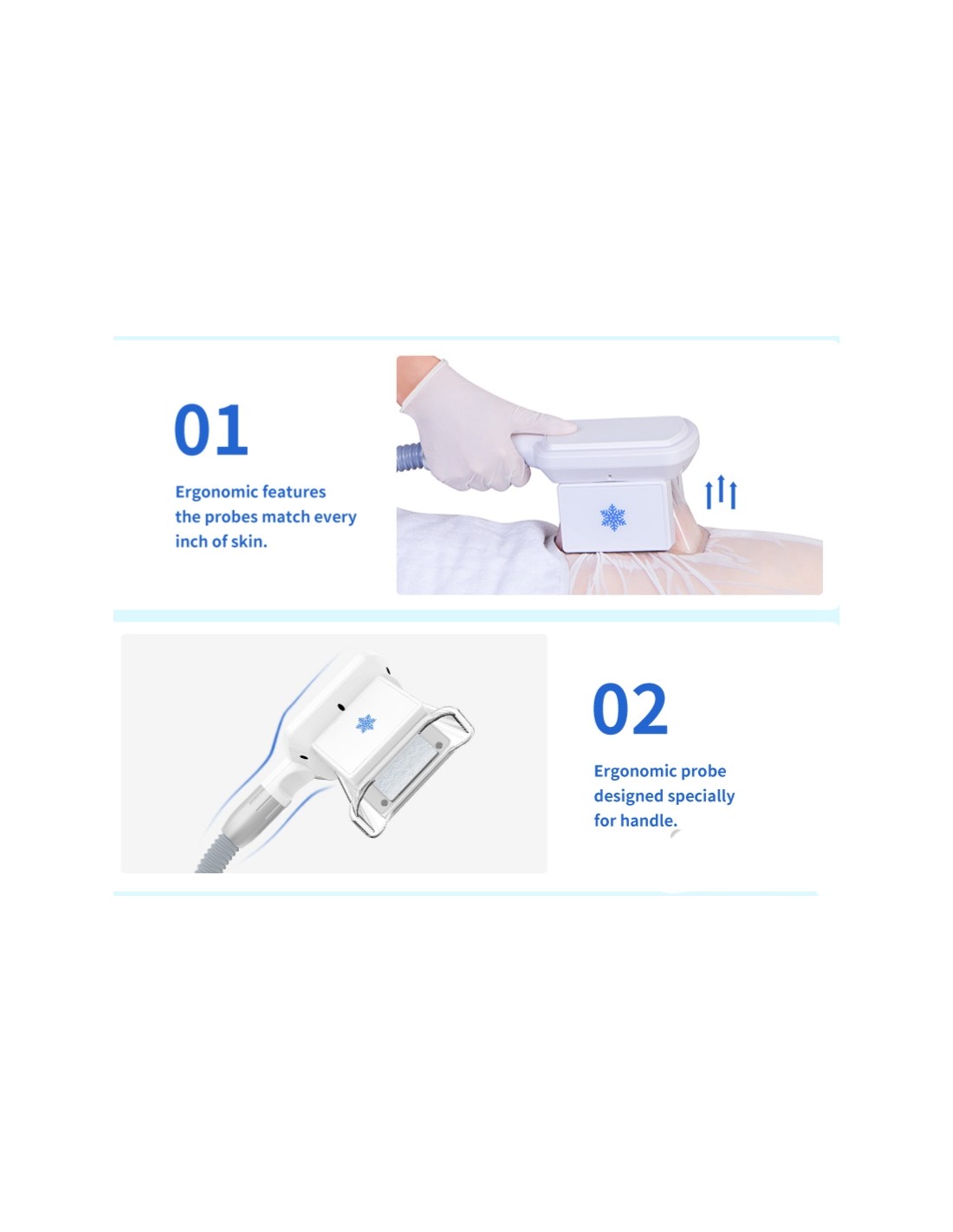 01

Ergonomic features the probes match every inch of skin.

02

Ergonomic probe designed specially for handle.